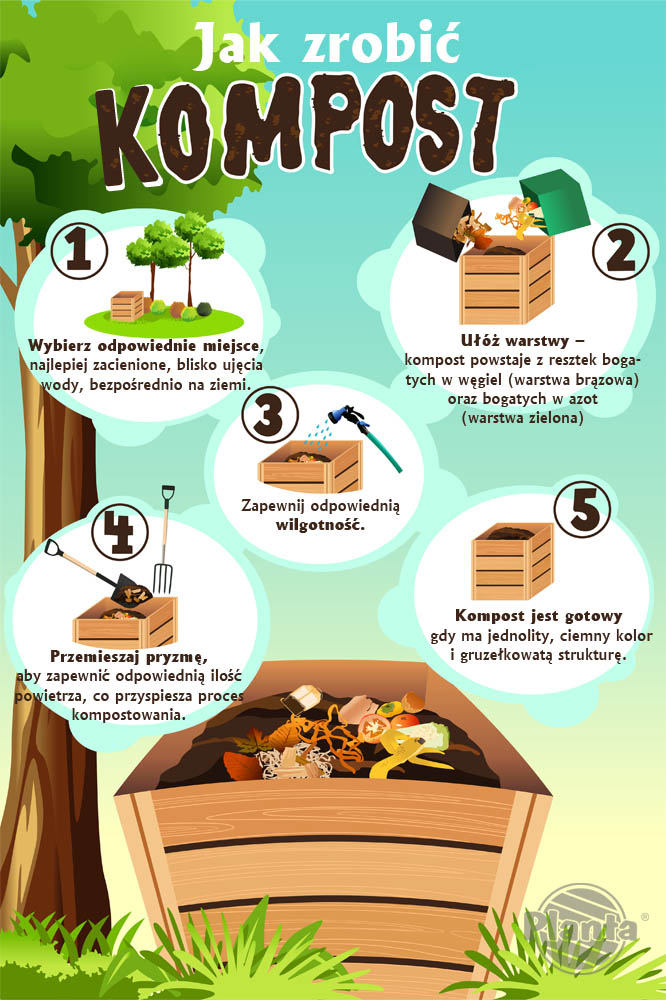 Jak zrobić
KOMPOST

1

Wybierz odpowiednie miejsce, najlepiej zacienione, blisko ujęcia wody, bezpośrednio na ziemi.

2

Ułóż warstwy – kompost powstaje z resztek bogatych w węgiel (warstwa brązowa) oraz bogatych w azot (warstwa zielona)

3

Zapewnij odpowiednią wilgotność.

4

Przemieszaj pryzmę, aby zapewnić odpowiednią ilość powietrza, co przyspiesza proces kompostowania.

5

Kompost jest gotowy gdy ma jednolity, ciemny kolor i gruzełkowatą strukturę.

Planta®